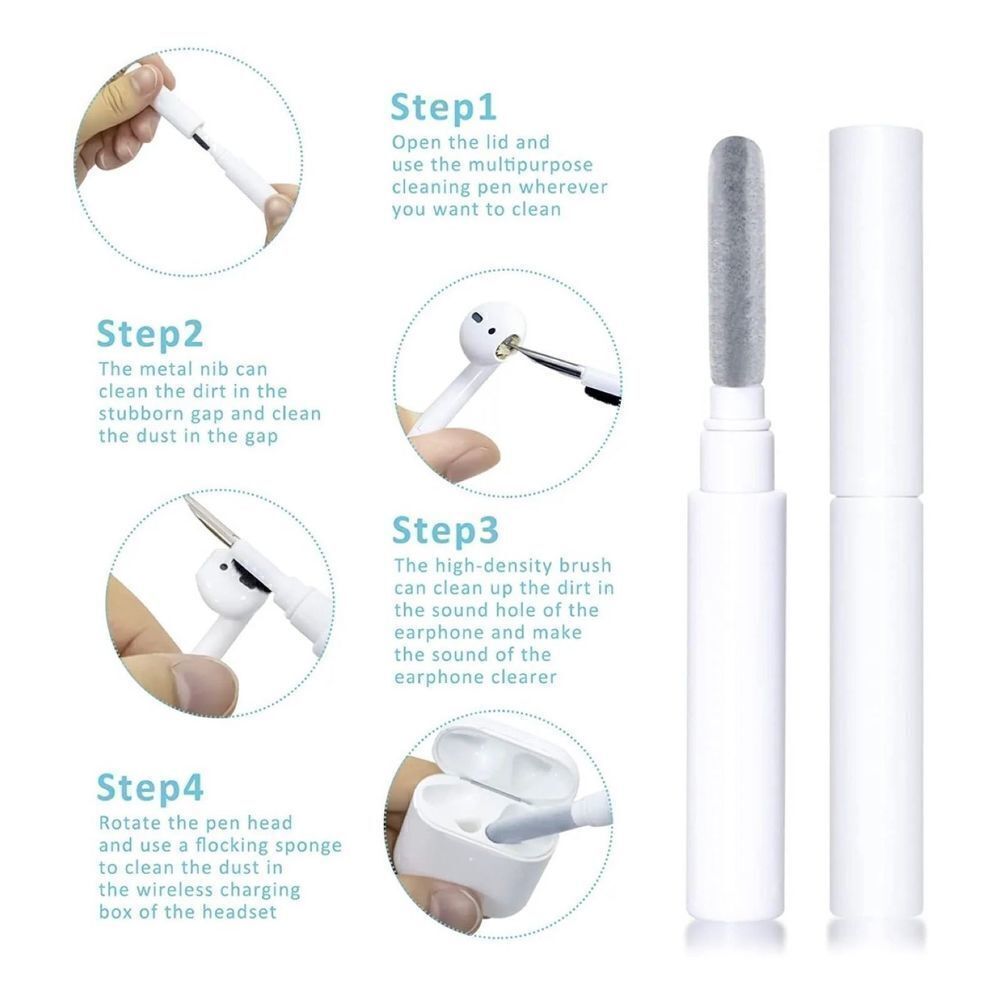 Step1
Open the lid and use the multipurpose cleaning pen wherever you want to clean

Step2
The metal nib can clean the dirt in the stubborn gap and clean the dust in the gap

Step3
The high-density brush can clean up the dirt in the sound hole of the earphone and make the sound of the earphone clearer

Step4
Rotate the pen head and use a flocking sponge to clean the dust in the wireless charging box of the headset